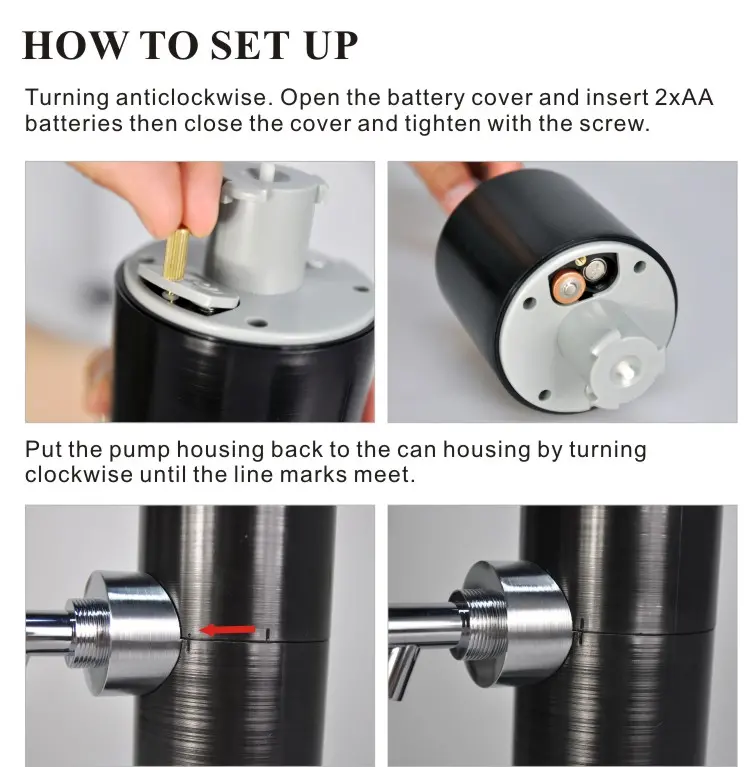 HOW TO SET UP

Turning anticlockwise. Open the battery cover and insert 2xAA batteries then close the cover and tighten with the screw.

Put the pump housing back to the can housing by turning clockwise until the line marks meet.