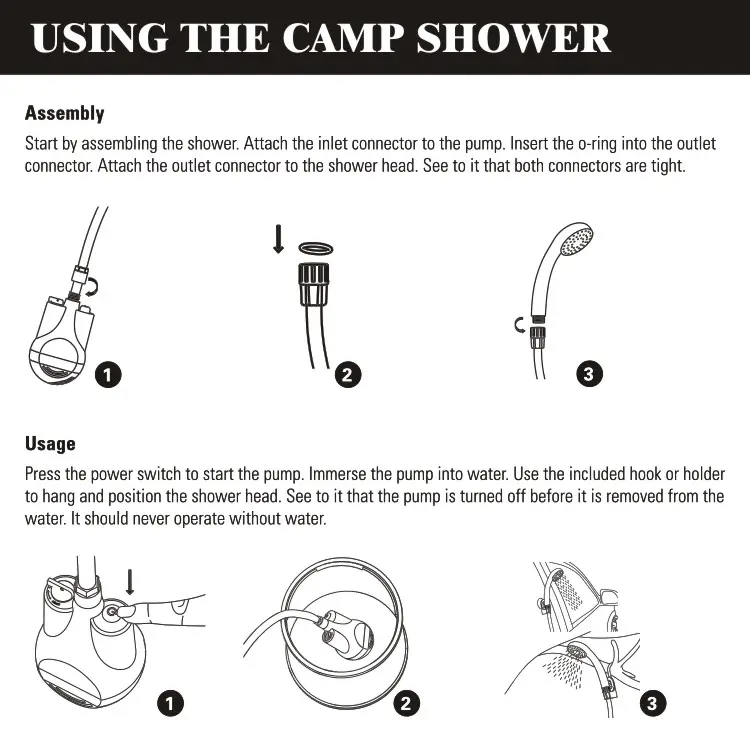 USING THE CAMP SHOWER

Assembly

Start by assembling the shower. Attach the inlet connector to the pump. Insert the o-ring into the outlet connector. Attach the outlet connector to the shower head. See to it that both connectors are tight.

1

2

3

Usage

Press the power switch to start the pump. Immerse the pump into water. Use the included hook or holder to hang and position the shower head. See to it that the pump is turned off before it is removed from the water. It should never operate without water.

1

2

3